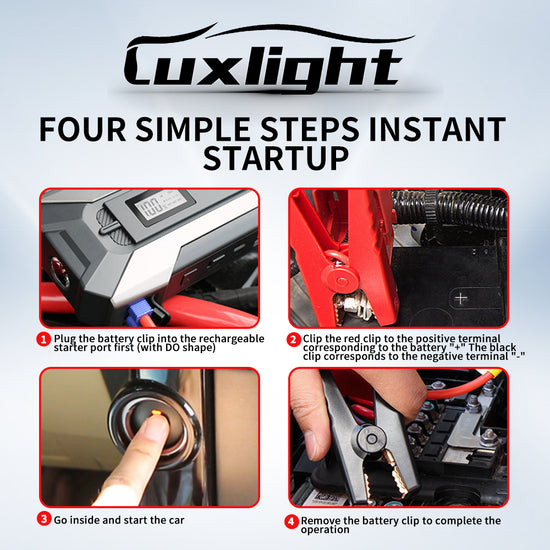 Luxlight

FOUR SIMPLE STEPS INSTANT STARTUP

100

1 Plug the battery clip into the rechargeable starter port first (with DO shape)

+

2 Clip the red clip to the positive terminal corresponding to the battery "+" The black clip corresponds to the negative terminal "-"

3 Go inside and start the car

4 Remove the battery clip to complete the operation