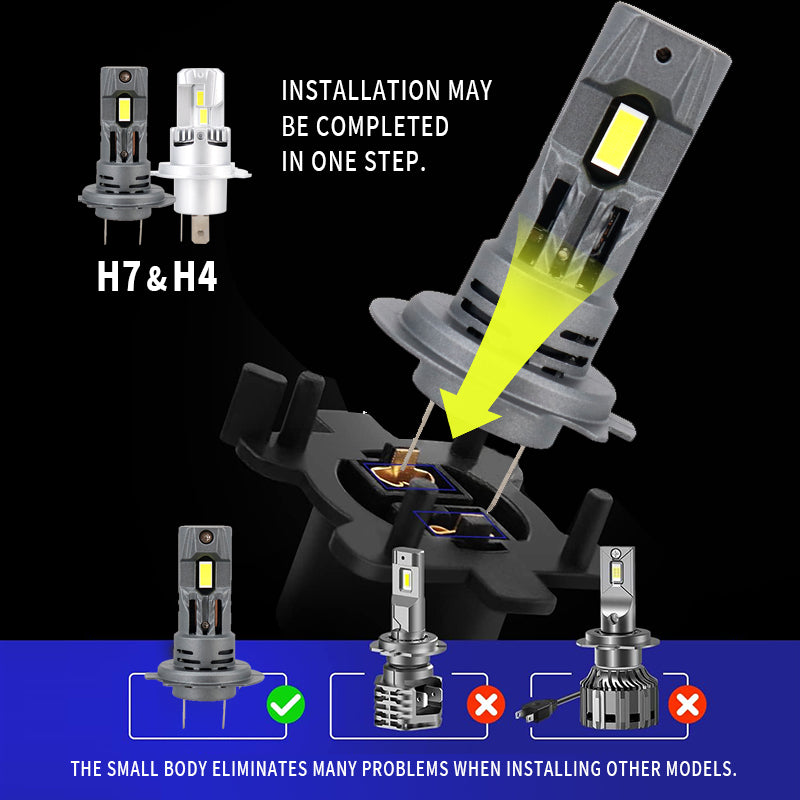 INSTALLATION MAY BE COMPLETED IN ONE STEP.

H7 & H4

THE SMALL BODY ELIMINATES MANY PROBLEMS WHEN INSTALLING OTHER MODELS.