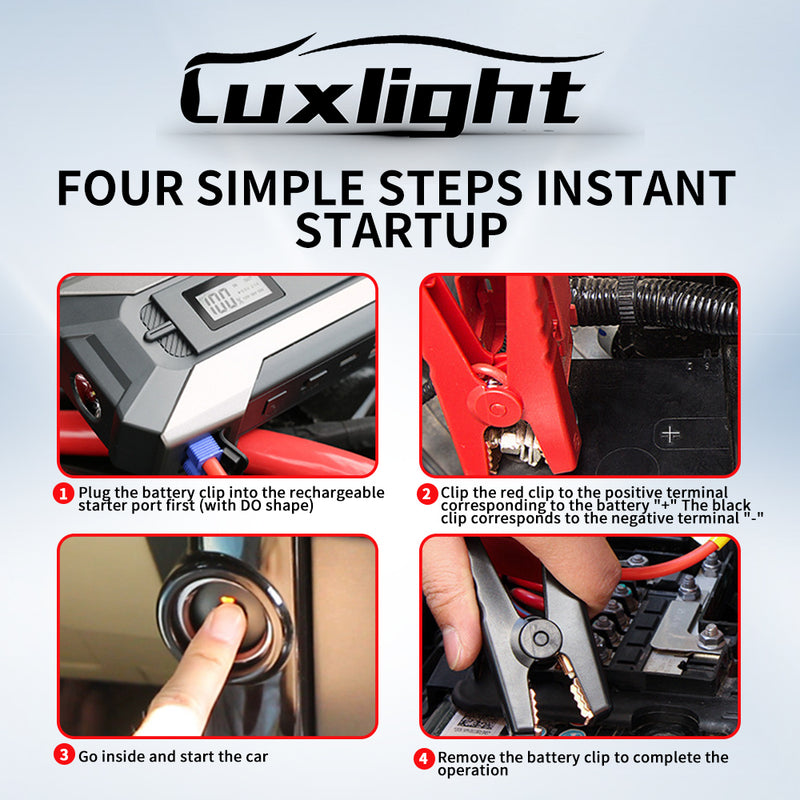 Luxlight

FOUR SIMPLE STEPS INSTANT STARTUP

100

+

1 Plug the battery clip into the rechargeable starter port first (with DO shape)

2 Clip the red clip to the positive terminal corresponding to the battery "+" The black clip corresponds to the negative terminal "-"

3 Go inside and start the car

4 Remove the battery clip to complete the operation