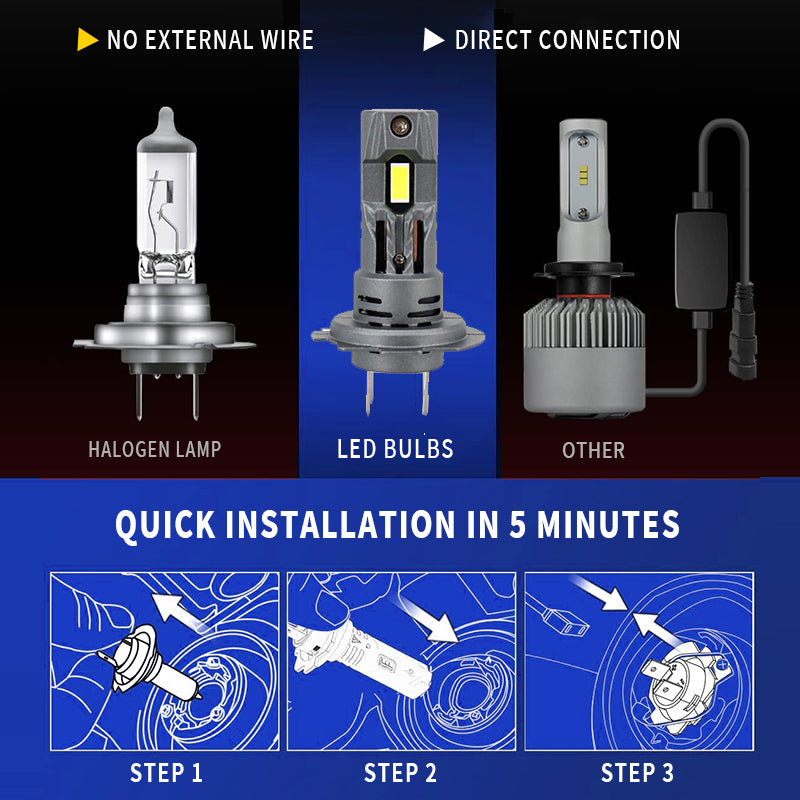 NO EXTERNAL WIRE

DIRECT CONNECTION

HALOGEN LAMP

LED BULBS

OTHER

QUICK INSTALLATION IN 5 MINUTES

STEP 1

STEP 2

STEP 3