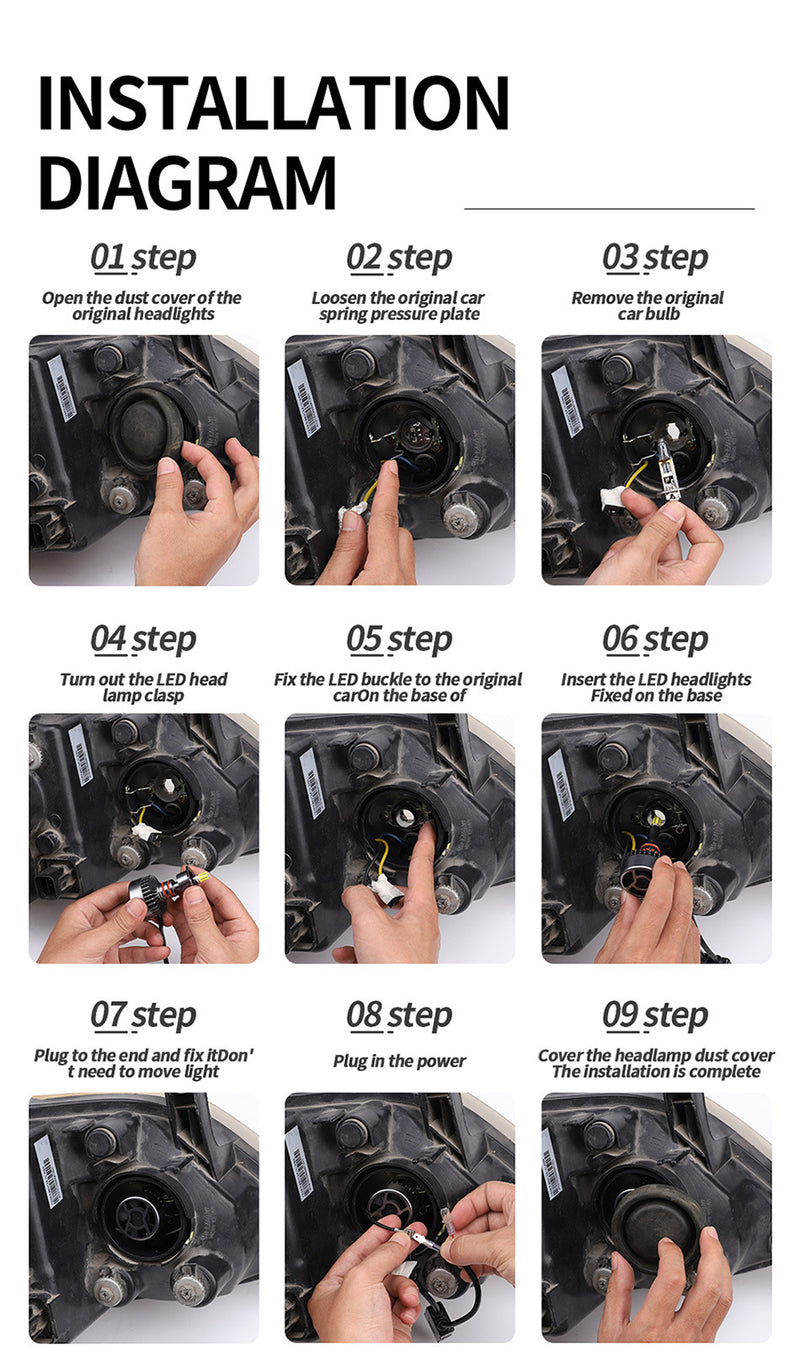 INSTALLATION DIAGRAM

01 step
Open the dust cover of the original headlights

02 step
Loosen the original car spring pressure plate

03 step
Remove the original car bulb

04 step
Turn out the LED head lamp clasp

05 step
Fix the LED buckle to the original carOn the base of

06 step
Insert the LED headlights Fixed on the base

07 step
Plug to the end and fix itDon't need to move light

08 step
Plug in the power

09 step
Cover the headlamp dust cover The installation is complete